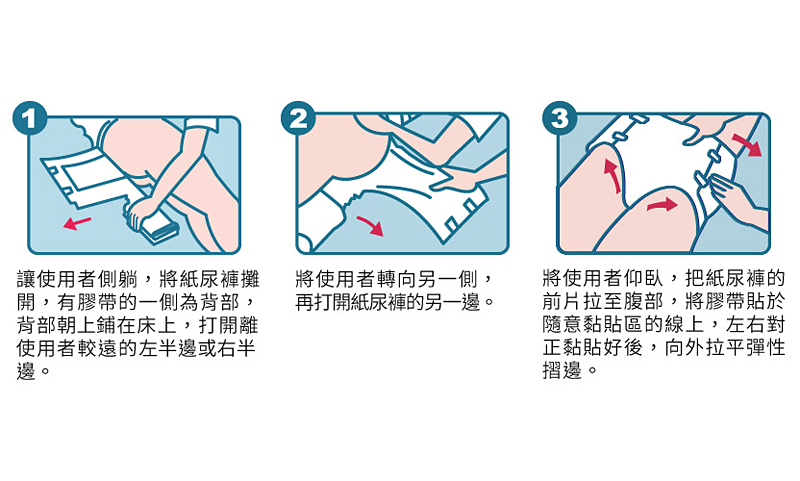 1

讓使用者側躺，將紙尿褲攤開，有膠帶的一側為背部，背部朝上鋪在床上，打開離使用者較遠的左半邊或右半邊。

2

將使用者轉向另一側，再打開紙尿褲的另一邊。

3

將使用者仰臥，把紙尿褲的前片拉至腹部，將膠帶貼於隨意黏貼區的線上，左右對正黏貼好後，向外拉平彈性摺邊。