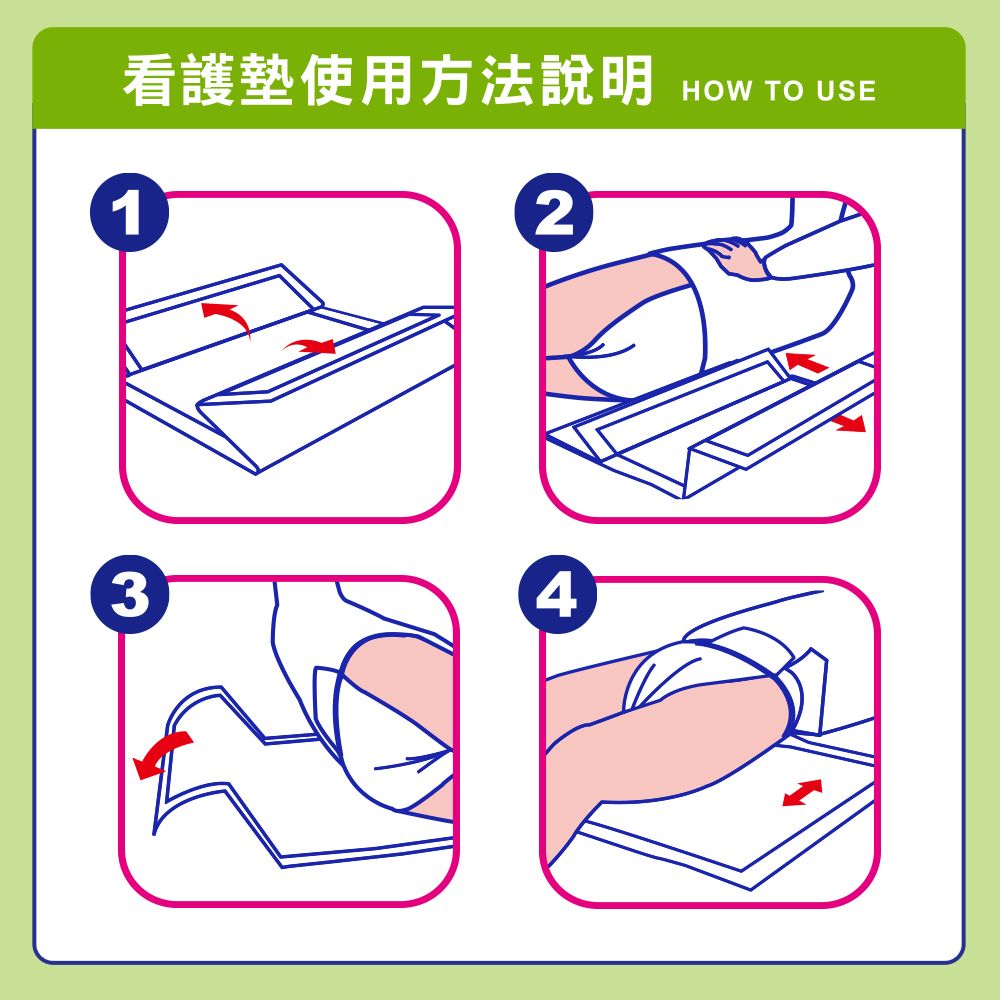 看護墊使用方法說明 HOW TO USE

1

2

3

4