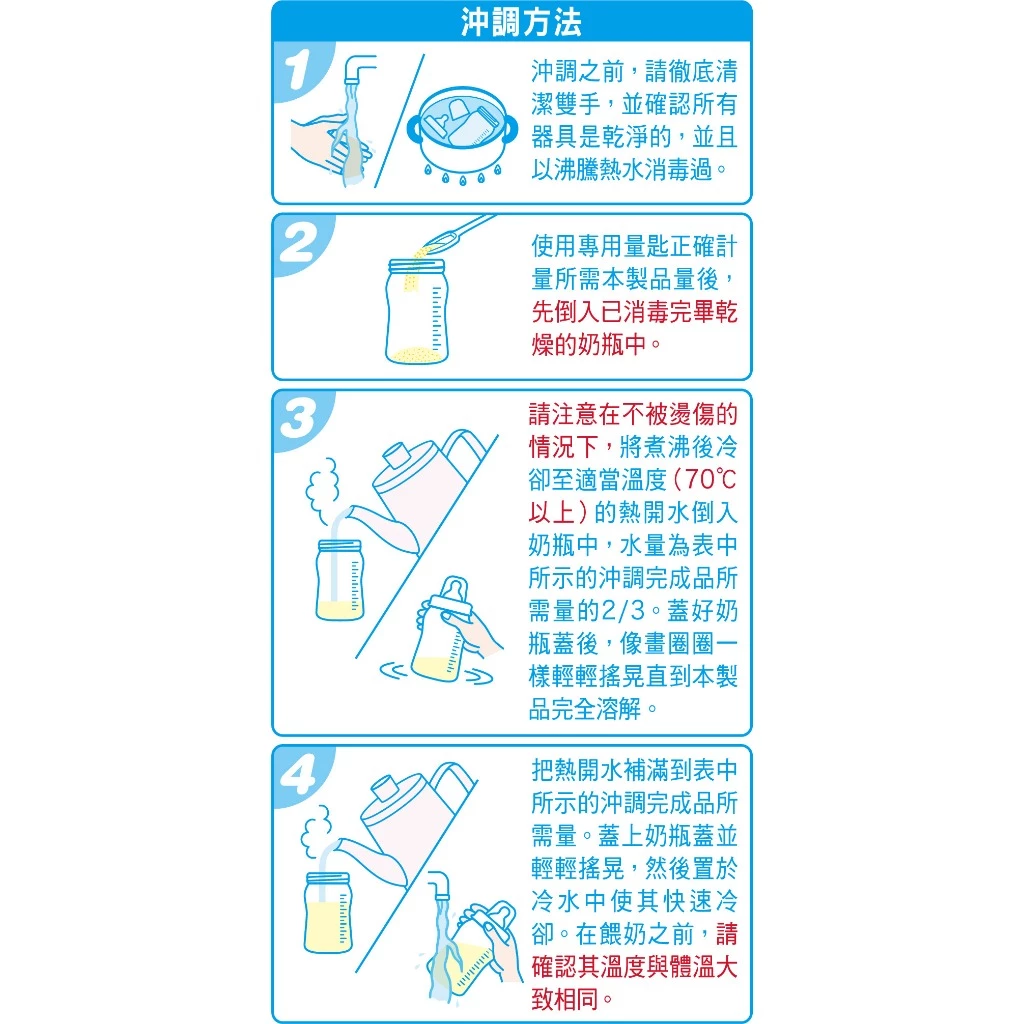 沖調方法

1
沖調之前，請徹底清潔雙手，並確認所有器具是乾淨的，並且以沸騰熱水消毒過。

2
使用專用量匙正確計量所需本製品量後，先倒入已消毒完畢乾燥的奶瓶中。

3
請注意在不被燙傷的情況下，將煮沸後冷卻至適當溫度（70℃以上）的熱開水倒入奶瓶中，水量為表中所示的沖調完成品所需量的2/3。蓋好奶瓶蓋後，像畫圈圈一樣輕輕搖晃直到本製品完全溶解。

4
把熱開水補滿到表中所示的沖調完成品所需量。蓋上奶瓶蓋並輕輕搖晃，然後置於冷水中使其快速冷卻。在餵奶之前，請確認其溫度與體溫大致相同。